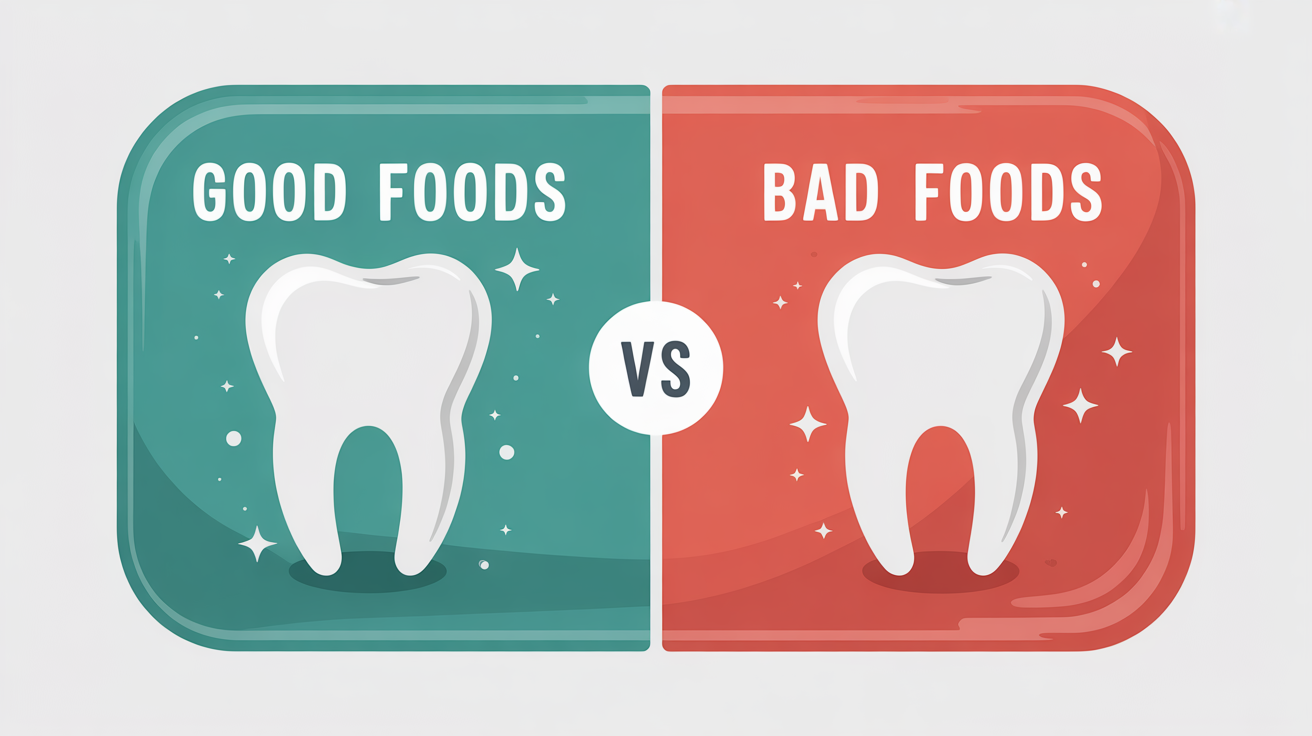 GOOD FOODS

VS

BAD FOODS